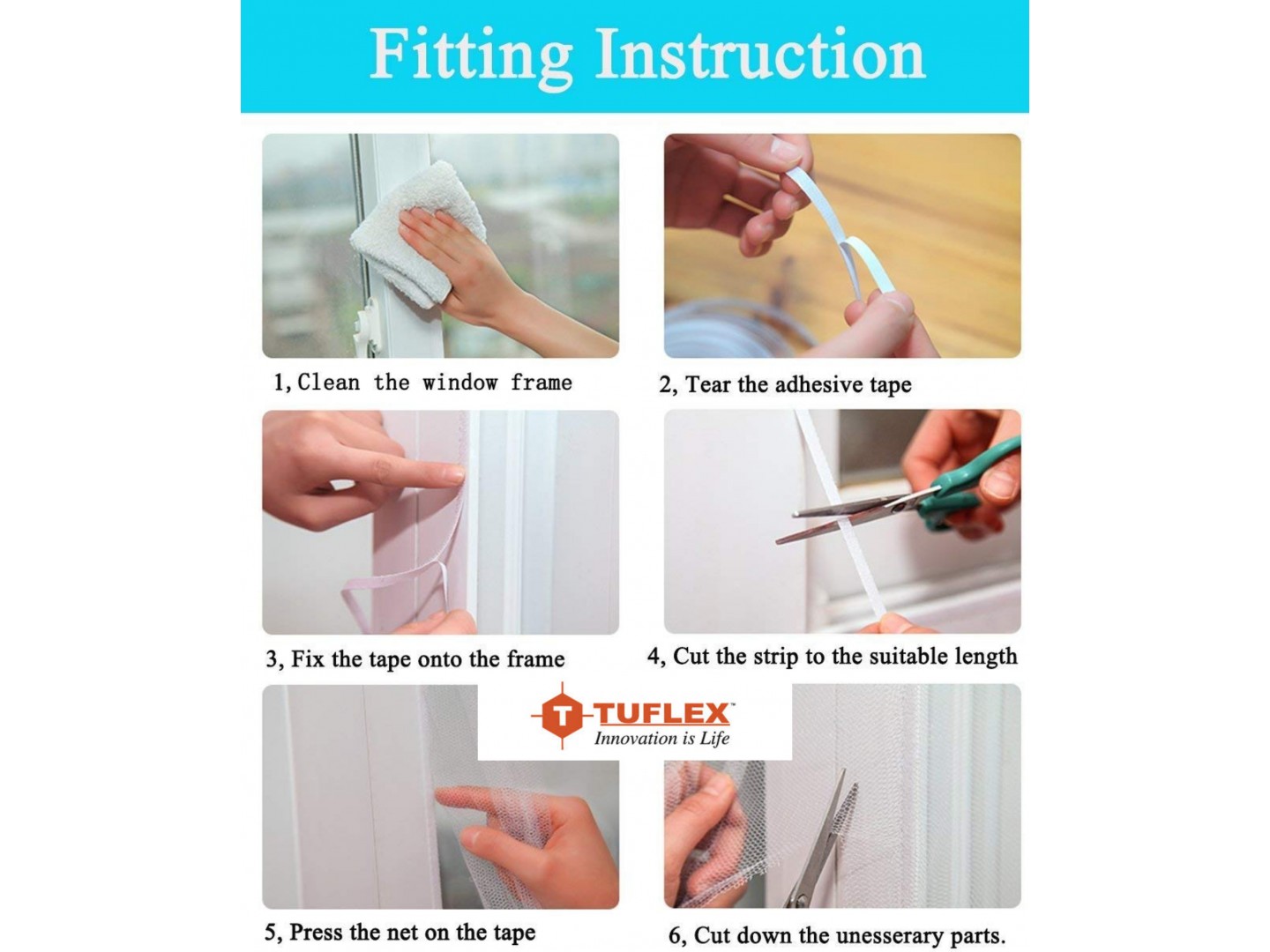 Fitting Instruction

1, Clean the window frame

2, Tear the adhesive tape

3, Fix the tape onto the frame

4, Cut the strip to the suitable length

T TUFLEX™
Innovation is Life

5, Press the net on the tape

6, Cut down the unesserary parts.